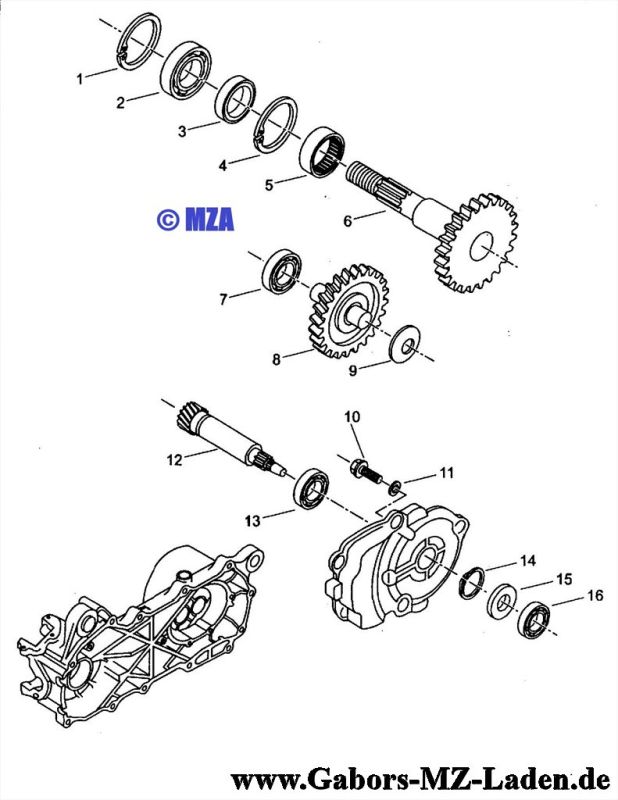 1
2
3
4
5
6
© MZA
7
8
9
10
11
12
13
14
15
16
www.Gabors-MZ-Laden.de