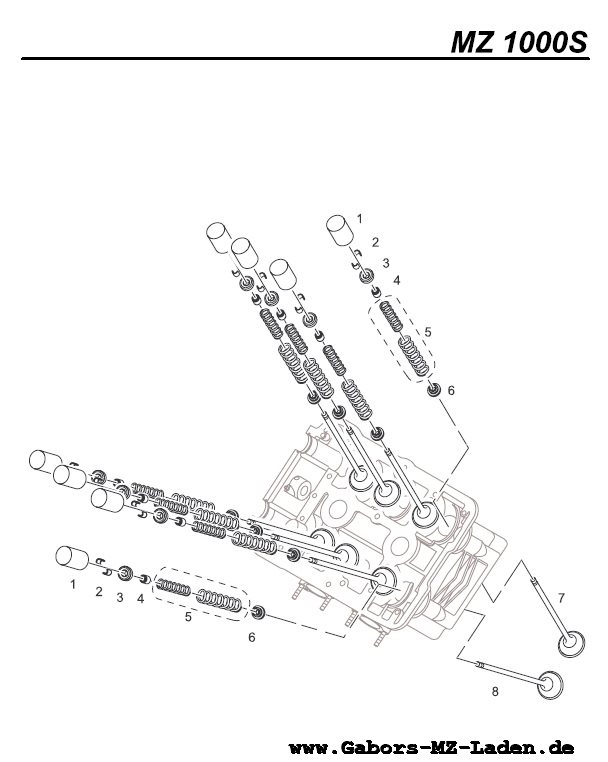 MZ 1000S

1
2
3
4
5
6

1
2
3
4
5
6

7

8

www.Gabors-MZ-Laden.de