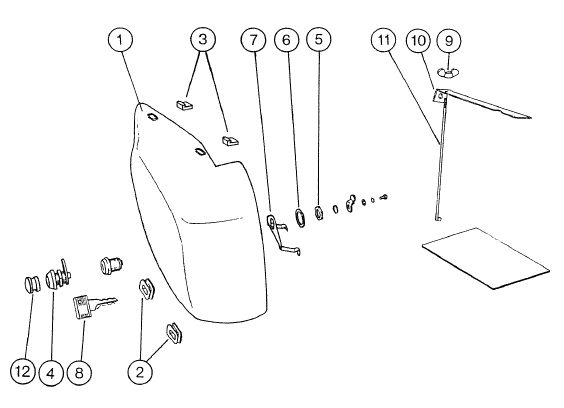 1
3
7
6
5
11
10
9
12
4
8
2