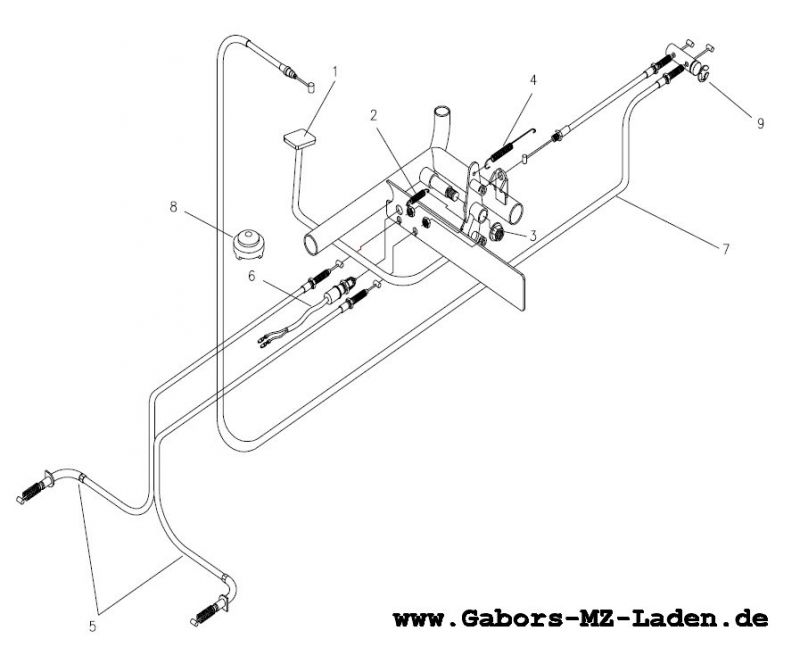 1
2
4
9
8
3
7
6
5
www.Gabors-MZ-Laden.de