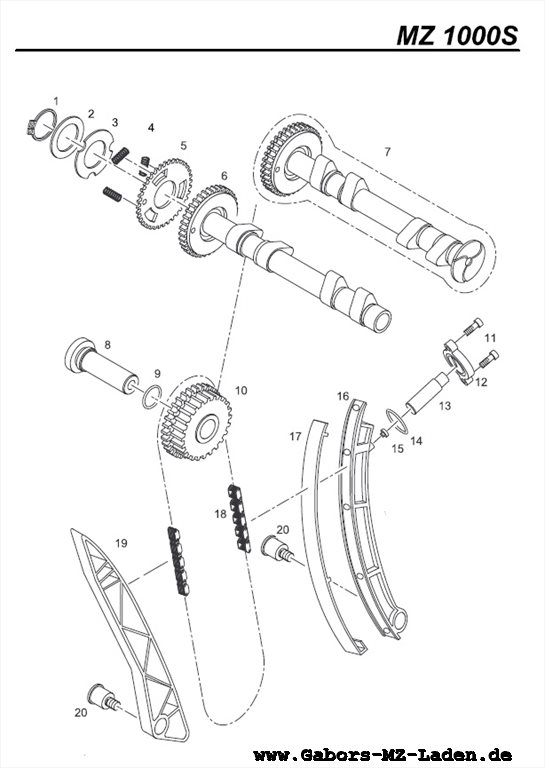 MZ 1000S

1
2
3
4
5
6
7
8
9
10
11
12
13
14
15
16
17
18
19
20
20

www.Gabors-MZ-Laden.de