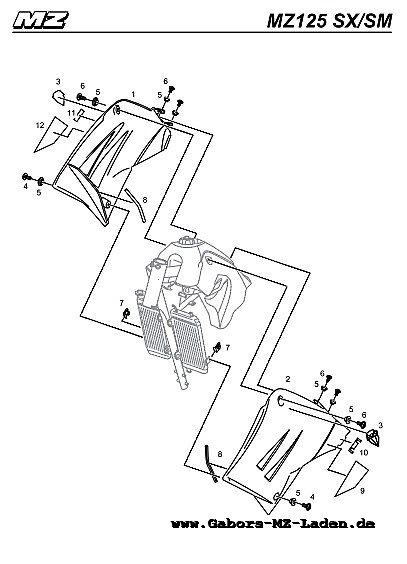 MZ

MZ125 SX/SM

3
6
5
1
6
5
11
12
4
5
8
7
7
2
6
5
5
6
3
10
8
9
5
4

www.Gabors-MZ-Laden.de