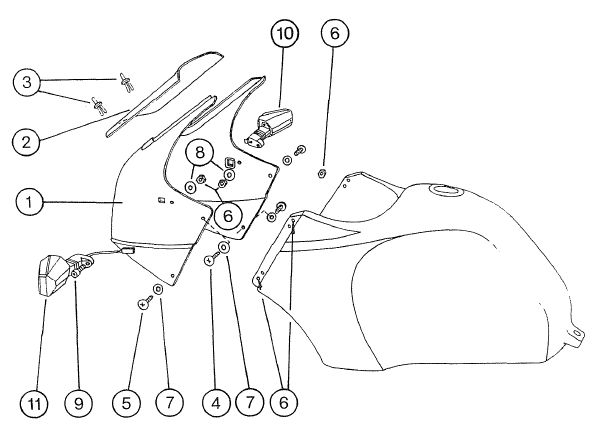 10
6
3
2
8
1
6
11
9
5
7
4
7
6