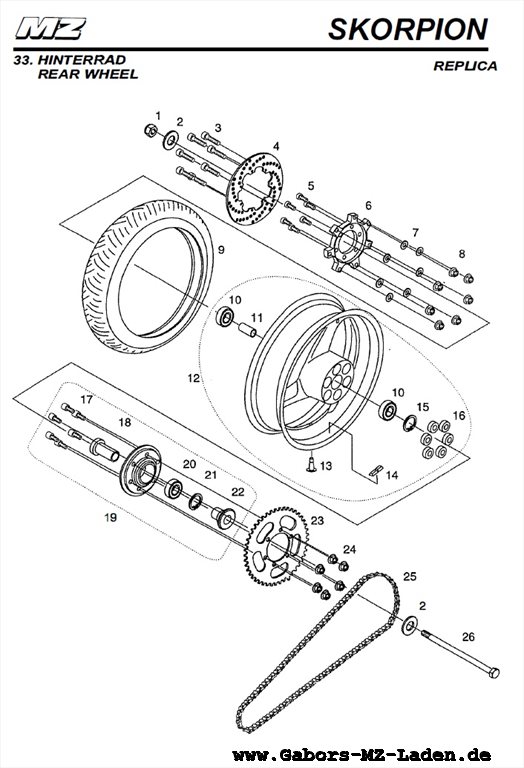 MZ

SKORPION

33. HINTERRAD
REAR WHEEL

REPLICA

1
2
3
4
5
6
7
8
9
10
11
12
10
15
16
13
14
17
18
19
20
21
22
23
24
25
2
26

www.Gabors-MZ-Laden.de