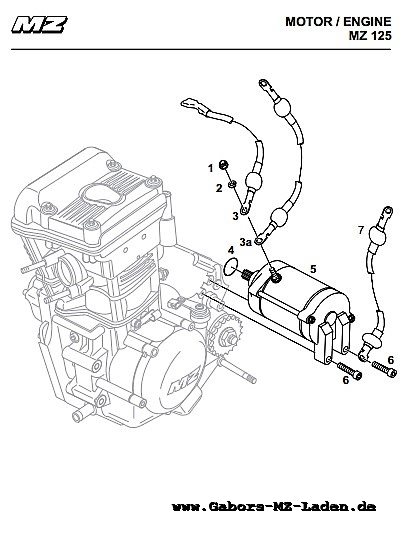 MZ

MOTOR / ENGINE
MZ 125

1
2
3
3a
4
5
7
6
6

MZ

www.Gabors-MZ-Laden.de