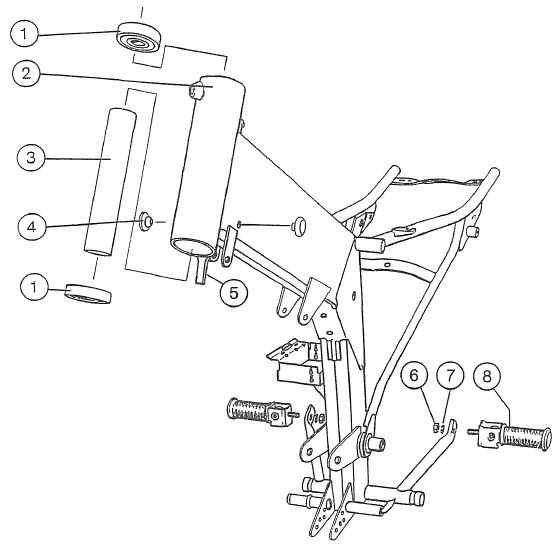 1
2
3
4
1
5
6
7
8