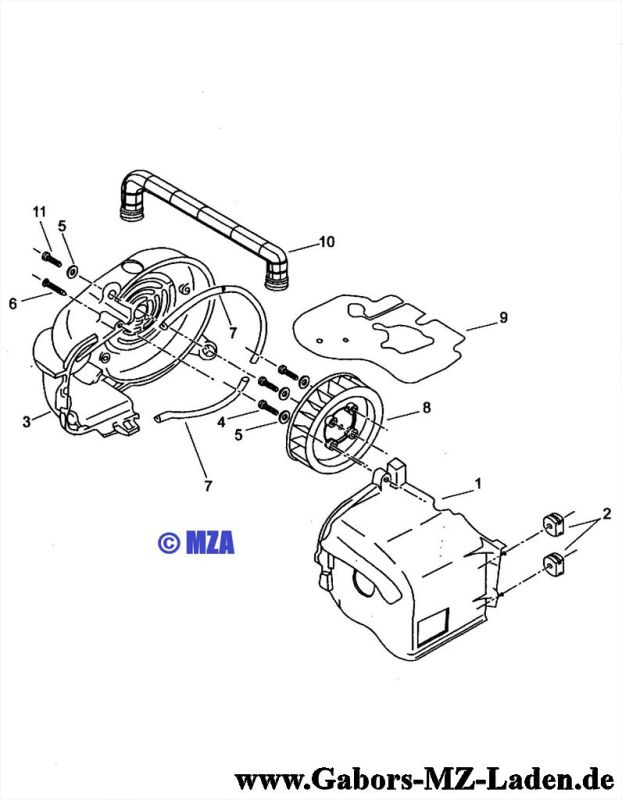 11
5
10
6
7
9
3
4
5
8
7
1
2
© MZA
www.Gabors-MZ-Laden.de