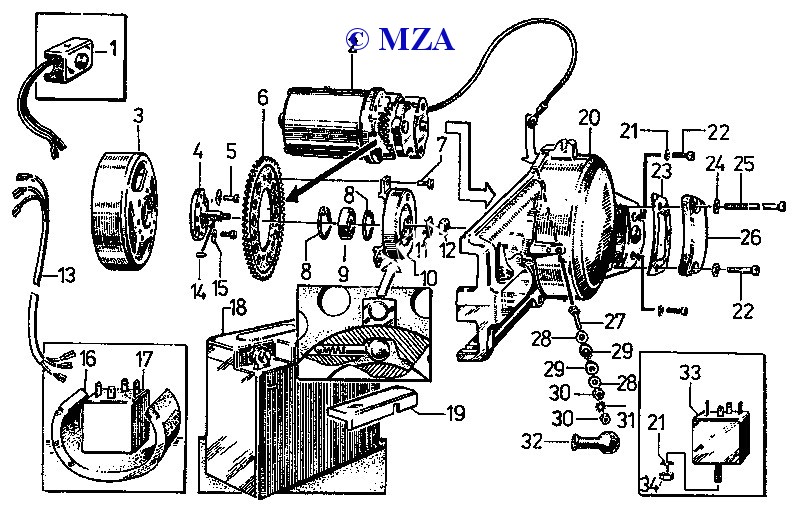 © MZA

1
2
3
4
5
6
7
8
8
9
10
11
12
13
14
15
16
17
18
19
20
21
22
23
24
25
26
22
27
28
29
29
28
30
31
30
32
33
21
34