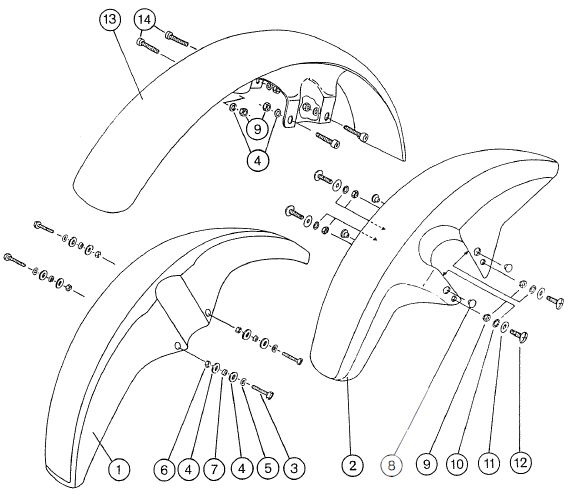 13
14
9
4
1
6
4
7
4
5
3
2
8
9
10
11
12