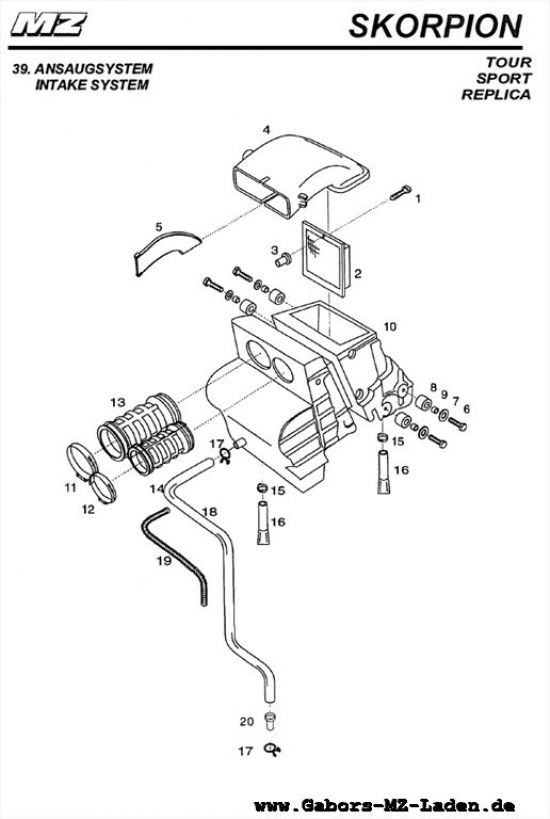 MZ

SKORPION

39. ANSAUGSYSTEM
INTAKE SYSTEM

TOUR
SPORT
REPLICA

4
1
5
3
2
10
8
9
7
6
13
17
15
16
11
12
14
18
15
16
19
20
17

www.Gabors-MZ-Laden.de