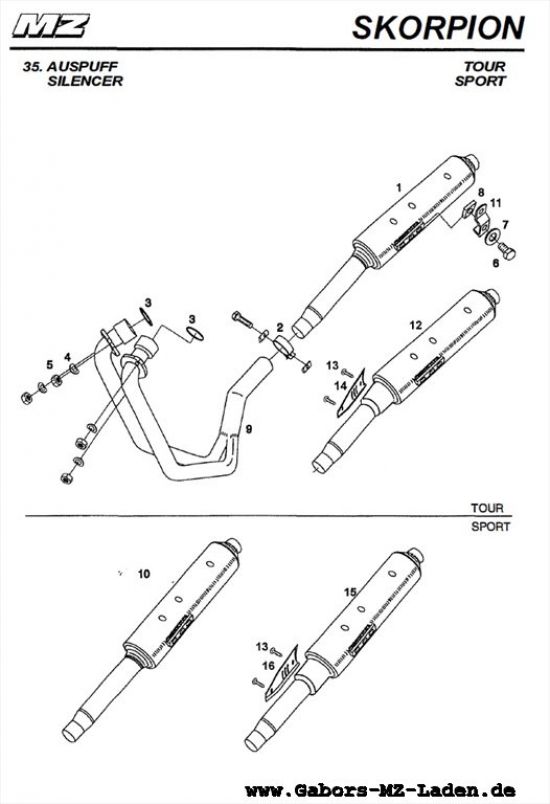 MZ

SKORPION

35. AUSPUFF
SILENCER

TOUR
SPORT

1
8
11
7
6
3
3
2
12
5
4
13
14
9

TOUR
SPORT

10
15
13
16

www.Gabors-MZ-Laden.de