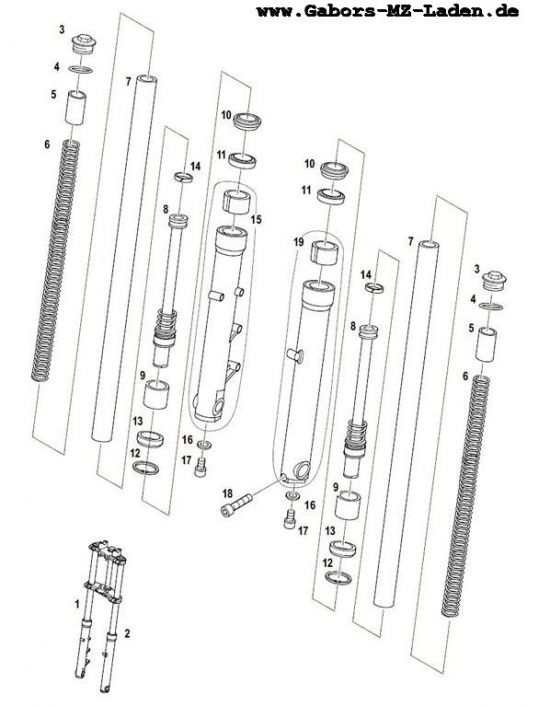 www.Gabors-MZ-Laden.de

3
4
5
6
7
14
8
9
13
12
10
11
15
16
17
10
11
19
18
16
17
14
8
9
13
12
7
3
4
5
6
1
2