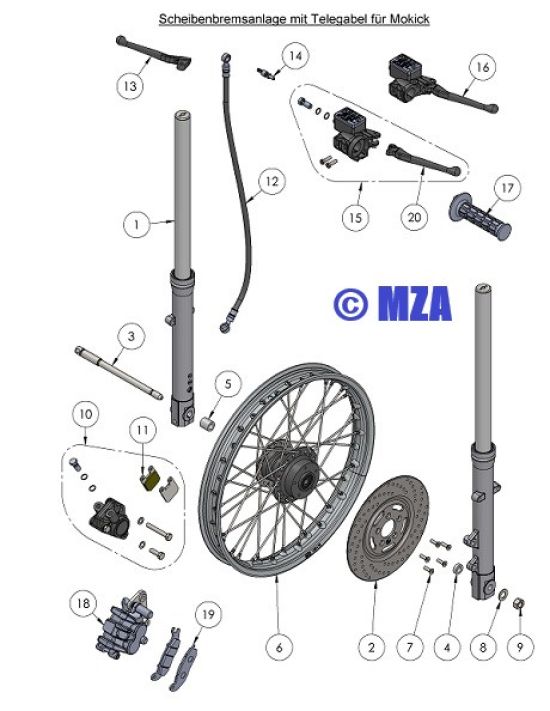 Scheibenbremsanlage mit Telegabel für Mokick

13
14
16
12
15
20
17
1
© MZA
3
5
10
11
18
19
6
2
7
4
8
9