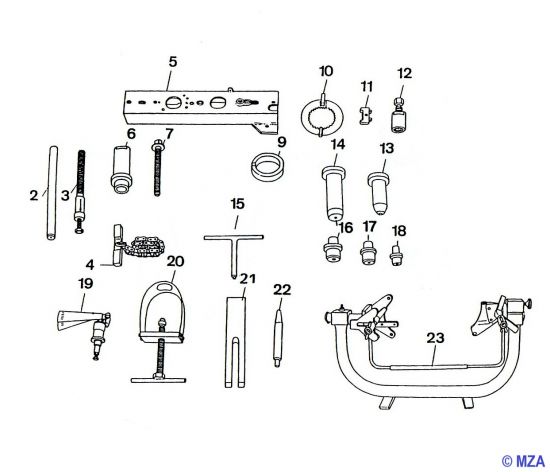 5
10
11
12
6
7
9
14
13
2
3
15
16
17
18
4
20
19
21
22
23
© MZA