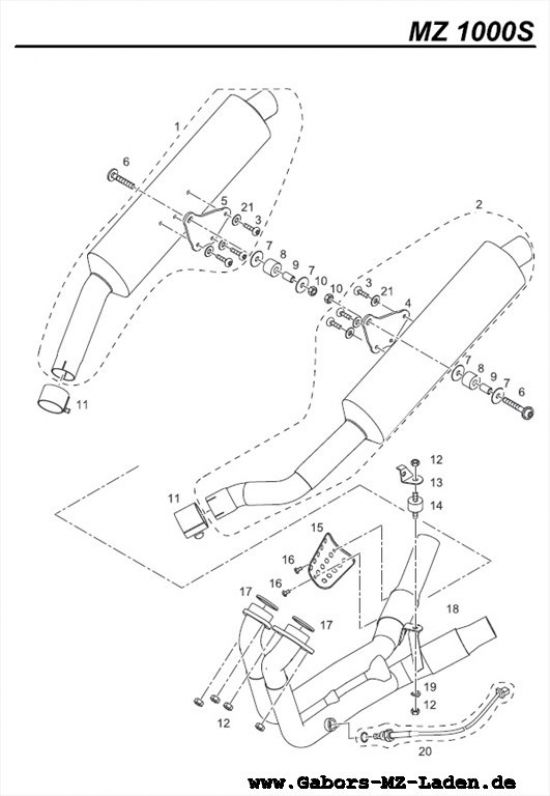 MZ 1000S

1
6
5
21
3
7
8
9
7
10
2
10
3
21
4
7
8
9
7
6
11
11
12
13
14
15
16
16
17
17
18
19
12
12
20

www.Gabors-MZ-Laden.de