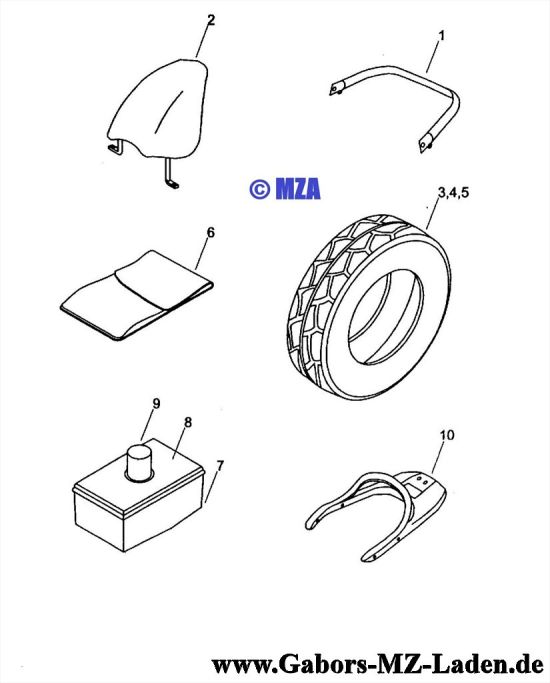 2

1

© MZA

3,4,5

6

9

8

7

10

www.Gabors-MZ-Laden.de