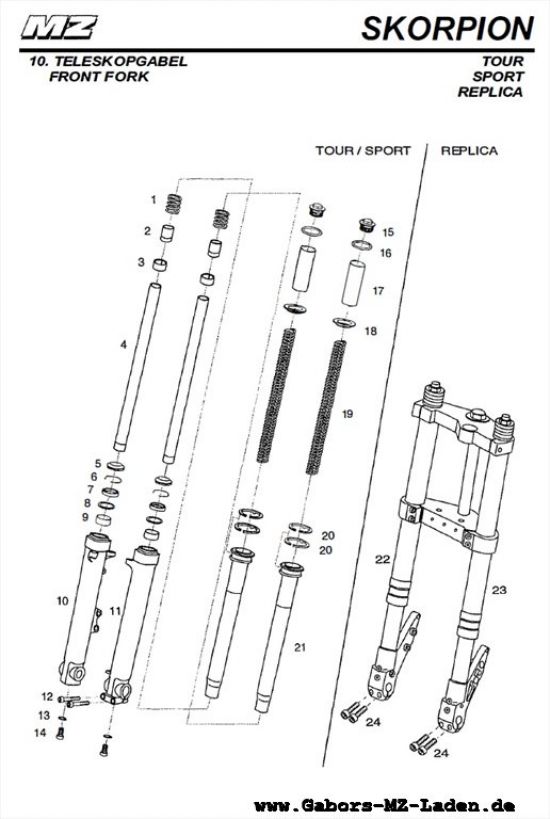 MZ

SKORPION

10. TELESKOPGABEL
FRONT FORK

TOUR
SPORT
REPLICA

TOUR / SPORT

REPLICA

1
2
3
4
5
6
7
8
9
10
11
12
13
14
15
16
17
18
19
20
20
21
22
23
24
24

www.Gabors-MZ-Laden.de