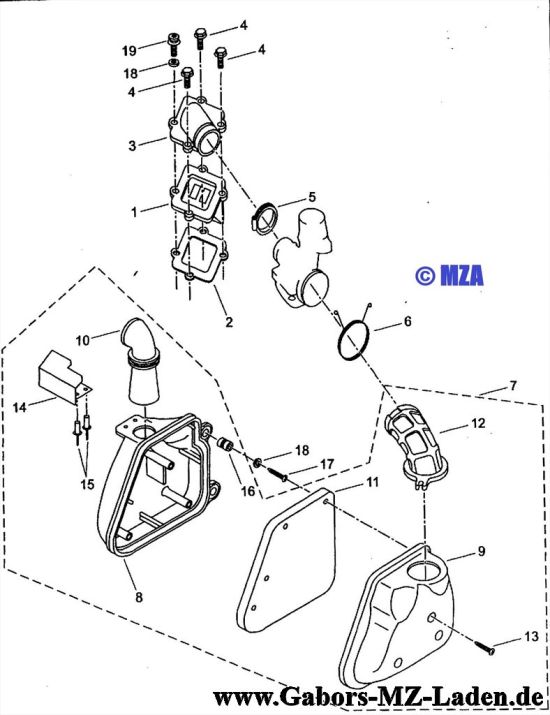 19
4
4
18
4
3
1
5
© MZA
2
6
10
7
14
12
18
17
15
16
11
9
8
13
www.Gabors-MZ-Laden.de