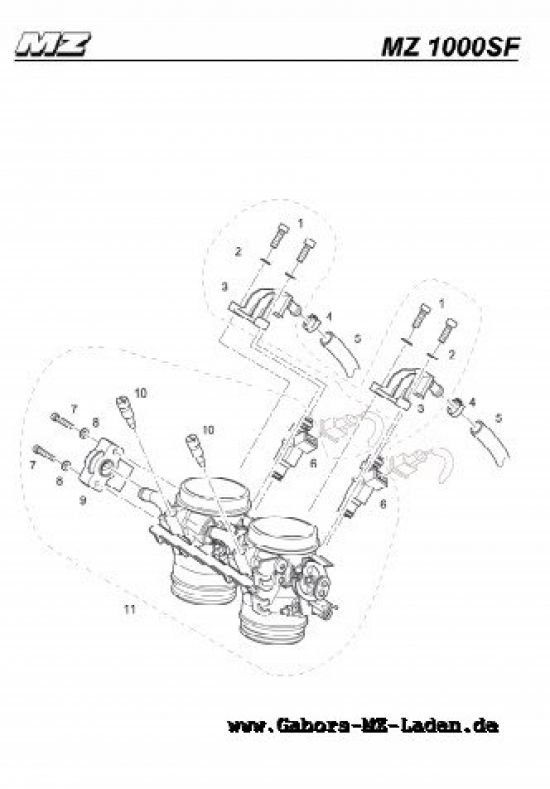 MZ

MZ 1000SF

1
2
3
4
5
1
2
3
4
5
10
7
8
10
7
8
9
6
6
11

www.Gabors-MZ-Laden.de